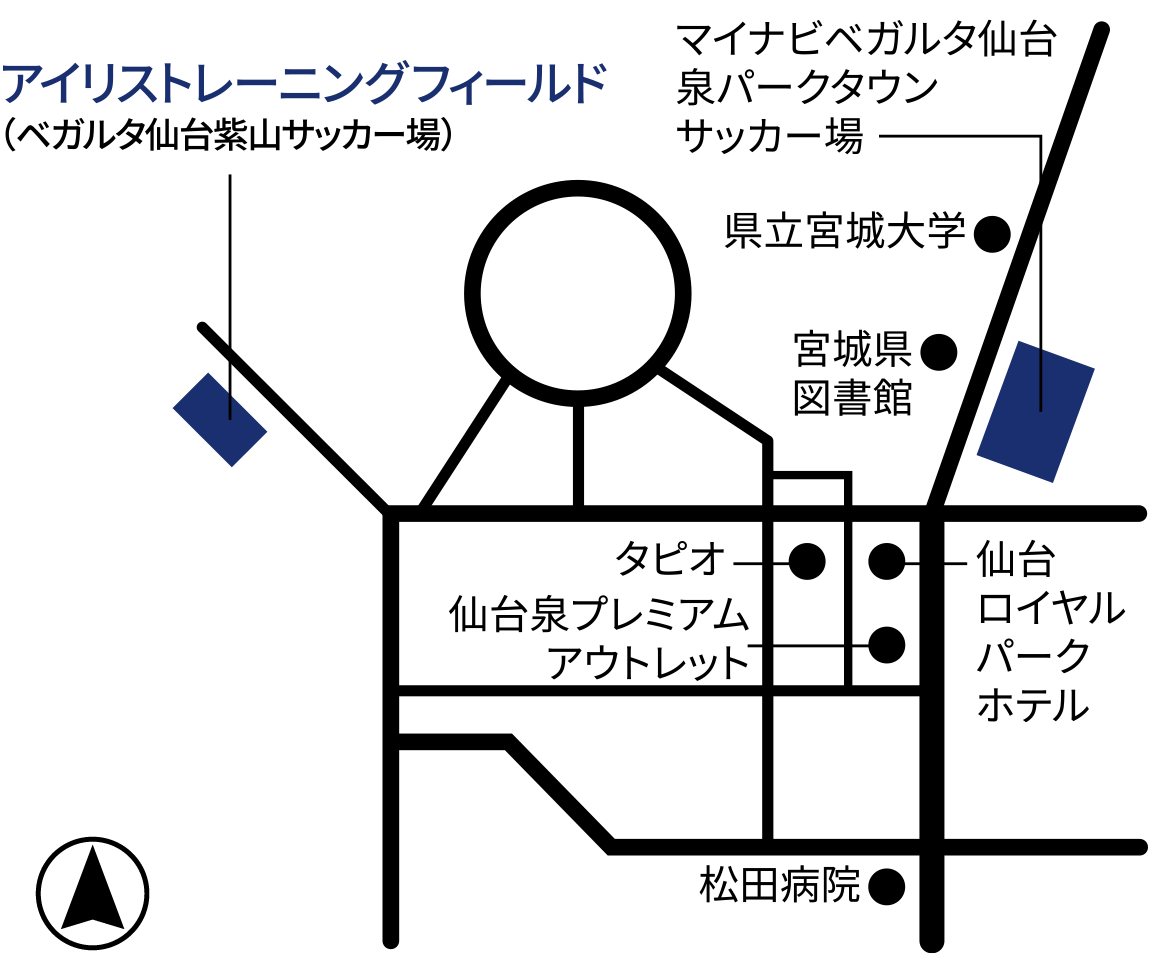 アイリストレーニングフィールド
（ベガルタ仙台紫山サッカー場）

マイナビベガルタ仙台
泉パークタウン
サッカー場

県立宮城大学

宮城県
図書館

タピオ

仙台泉プレミアム
アウトレット

仙台
ロイヤル
パーク
ホテル

松田病院